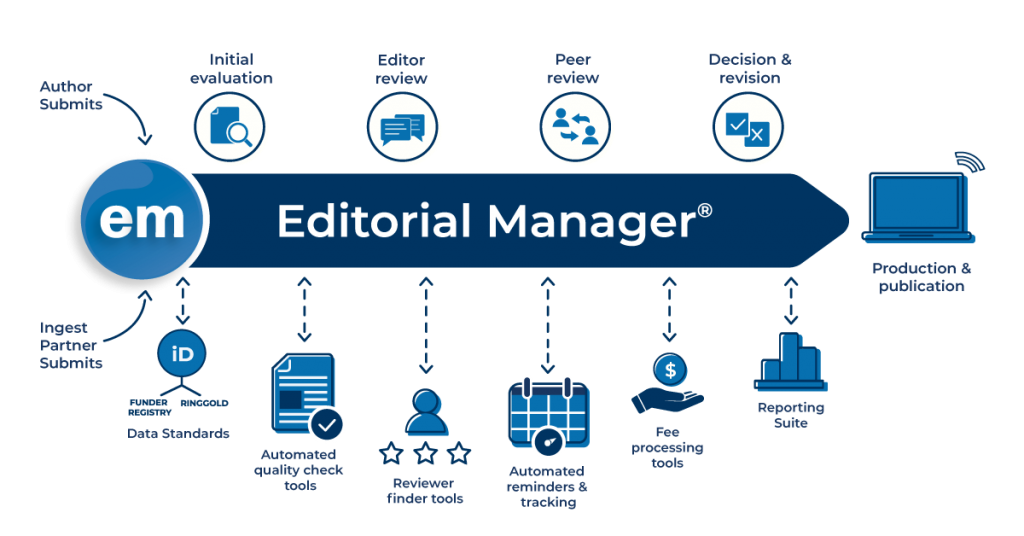 Author Submits

Initial evaluation

Editor review

Peer review

Decision & revision

em

Editorial Manager®

Production & publication

Ingest Partner Submits

iD

FUNDER REGISTRY

RINGGOLD

Data Standards

Automated quality check tools

Reviewer finder tools

Automated reminders & tracking

$

Fee processing tools

Reporting Suite