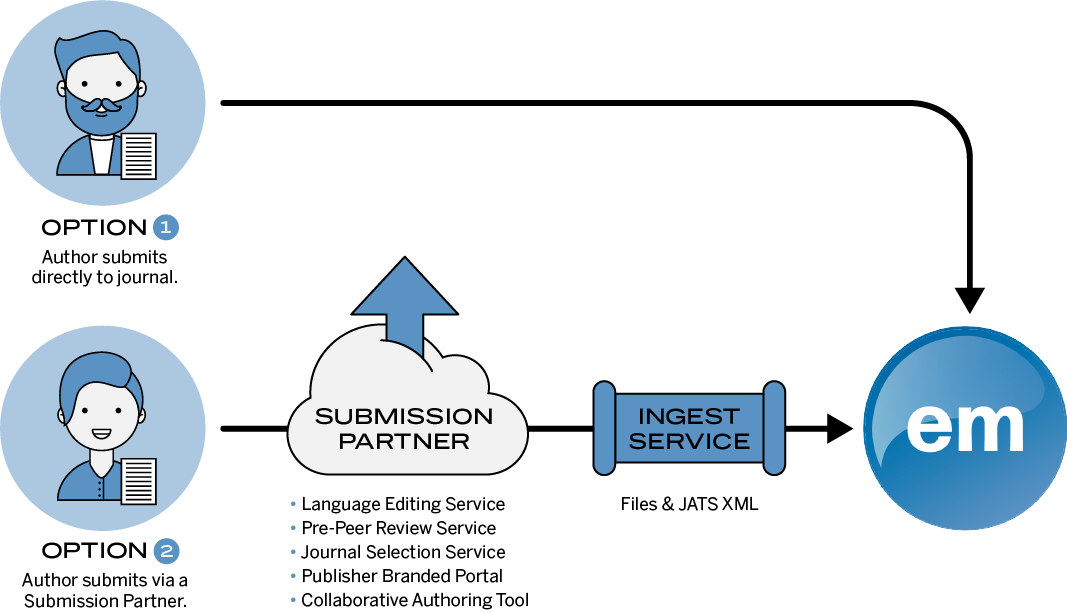 OPTION 1
Author submits directly to journal.

OPTION 2
Author submits via a Submission Partner.

SUBMISSION PARTNER

• Language Editing Service
• Pre-Peer Review Service
• Journal Selection Service
• Publisher Branded Portal
• Collaborative Authoring Tool

INGEST SERVICE

Files & JATS XML

em