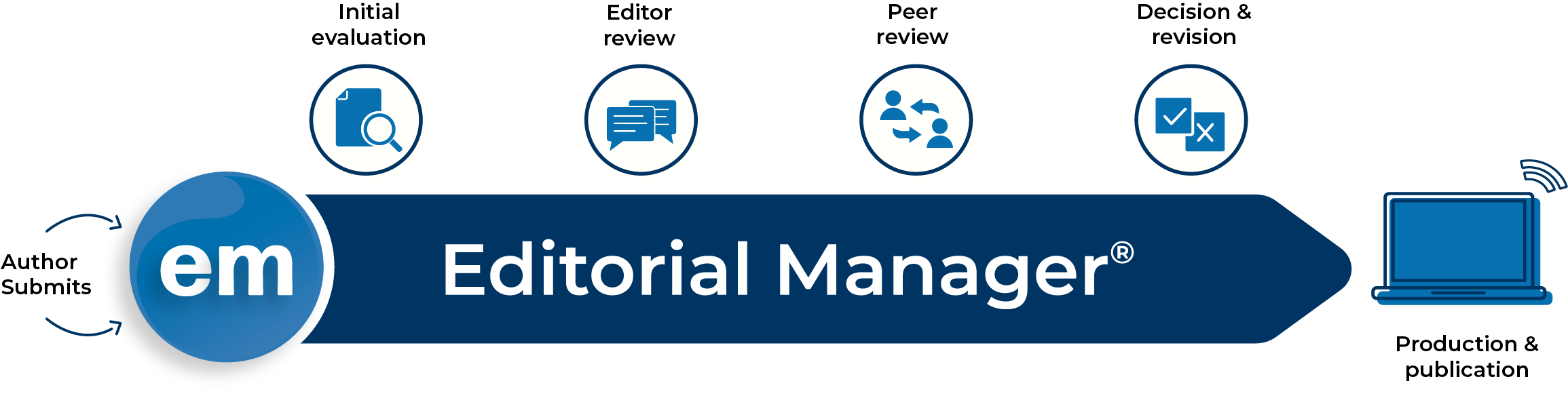 Initial evaluation

Editor review

Peer review

Decision & revision

Author Submits

em

Editorial Manager®

Production & publication