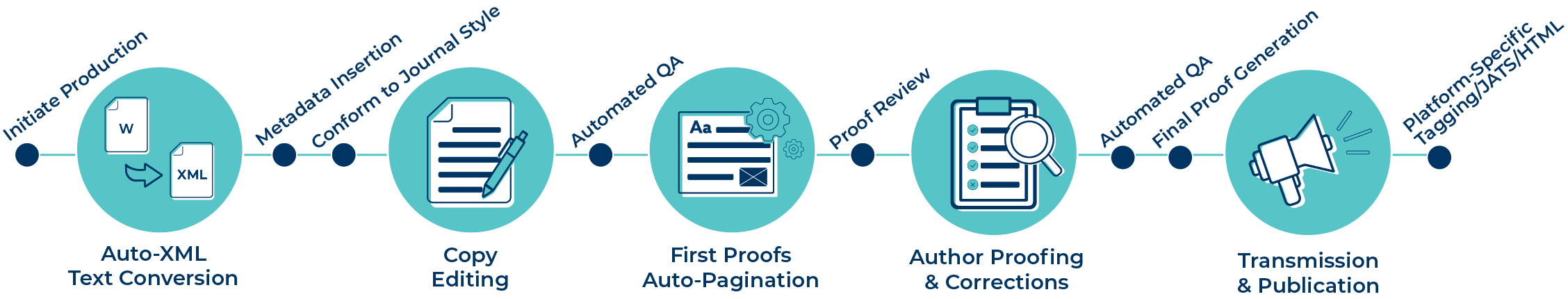 Initiate Production

W

XML

Auto-XML
Text Conversion

Metadata Insertion

Conform to Journal Style

Copy
Editing

Automated QA

Aa

First Proofs
Auto-Pagination

Proof Review

Author Proofing
& Corrections

Automated QA

Final Proof Generation

Transmission
& Publication

Platform-Specific
Tagging/JATS/HTML