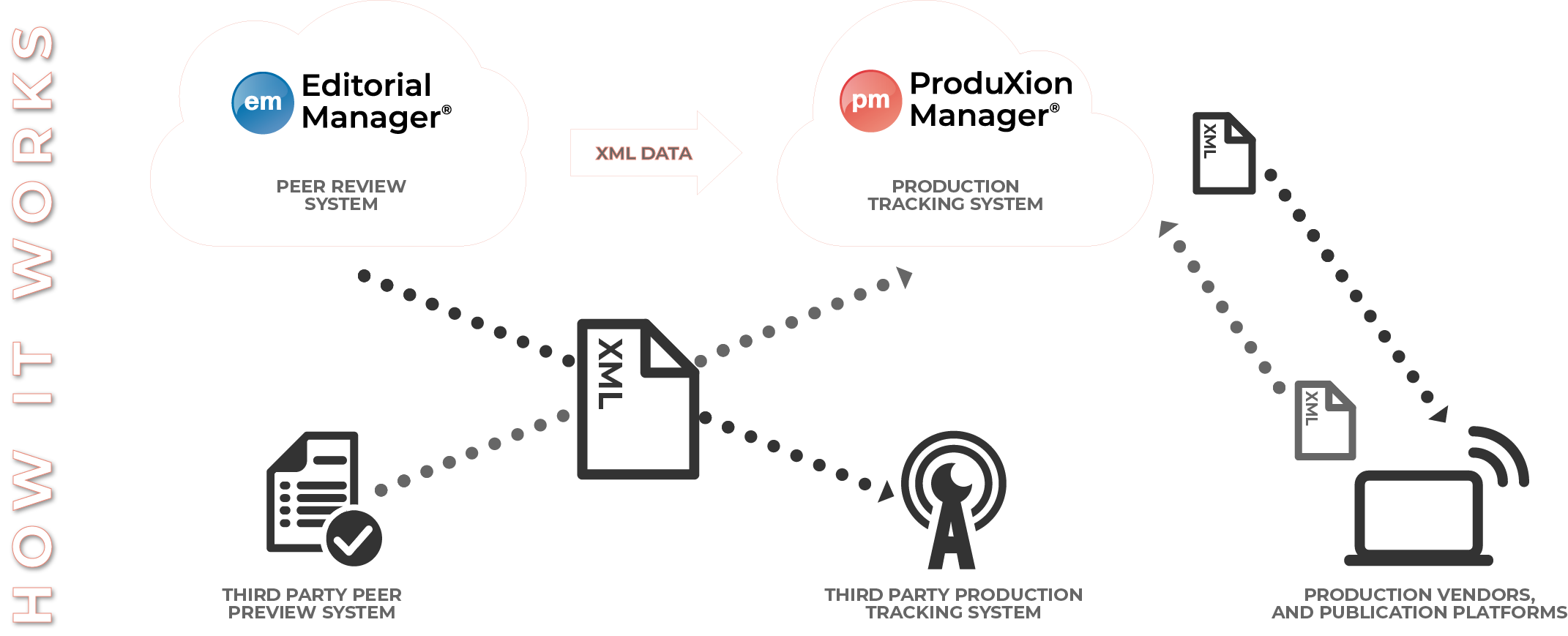 HOW IT WORKS

em Editorial Manager®

PEER REVIEW SYSTEM

XML DATA

pm ProduXion Manager®

PRODUCTION TRACKING SYSTEM

XML

XML

XML

THIRD PARTY PEER PREVIEW SYSTEM

THIRD PARTY PRODUCTION TRACKING SYSTEM

PRODUCTION VENDORS, AND PUBLICATION PLATFORMS