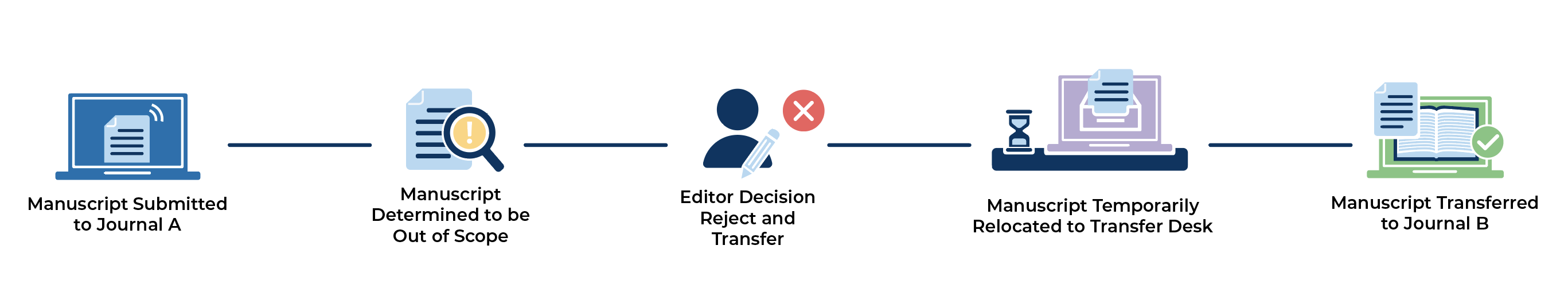 Manuscript Submitted to Journal A

Manuscript Determined to be Out of Scope

Editor Decision Reject and Transfer

Manuscript Temporarily Relocated to Transfer Desk

Manuscript Transferred to Journal B