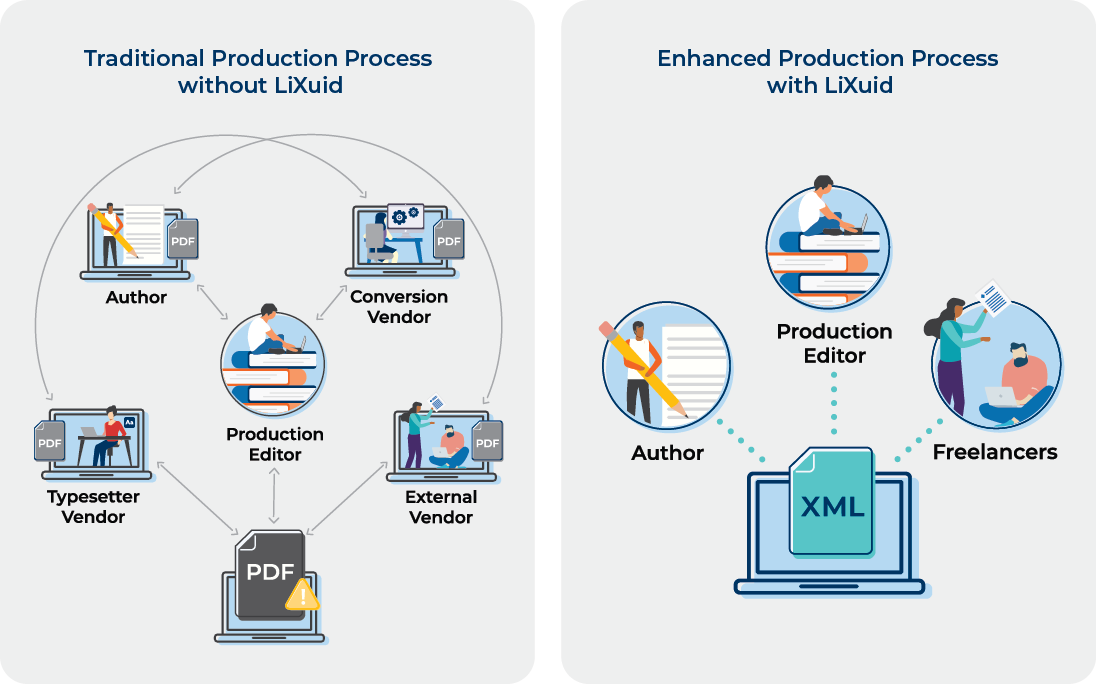 Traditional Production Process without LiXuid

PDF

Author

PDF

Conversion Vendor

Production Editor

PDF

Typesetter Vendor

PDF

External Vendor

PDF

Enhanced Production Process with LiXuid

Production Editor

Author

Freelancers

XML